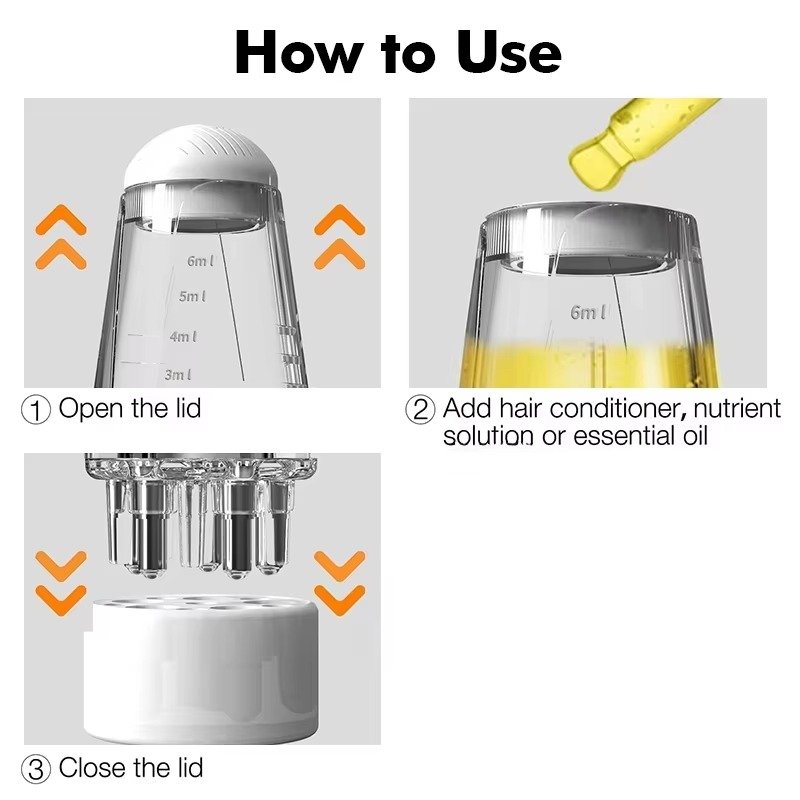 How to Use

6ml
5ml
4ml
3ml

① Open the lid

6ml

② Add hair conditioner, nutrient solution or essential oil

③ Close the lid